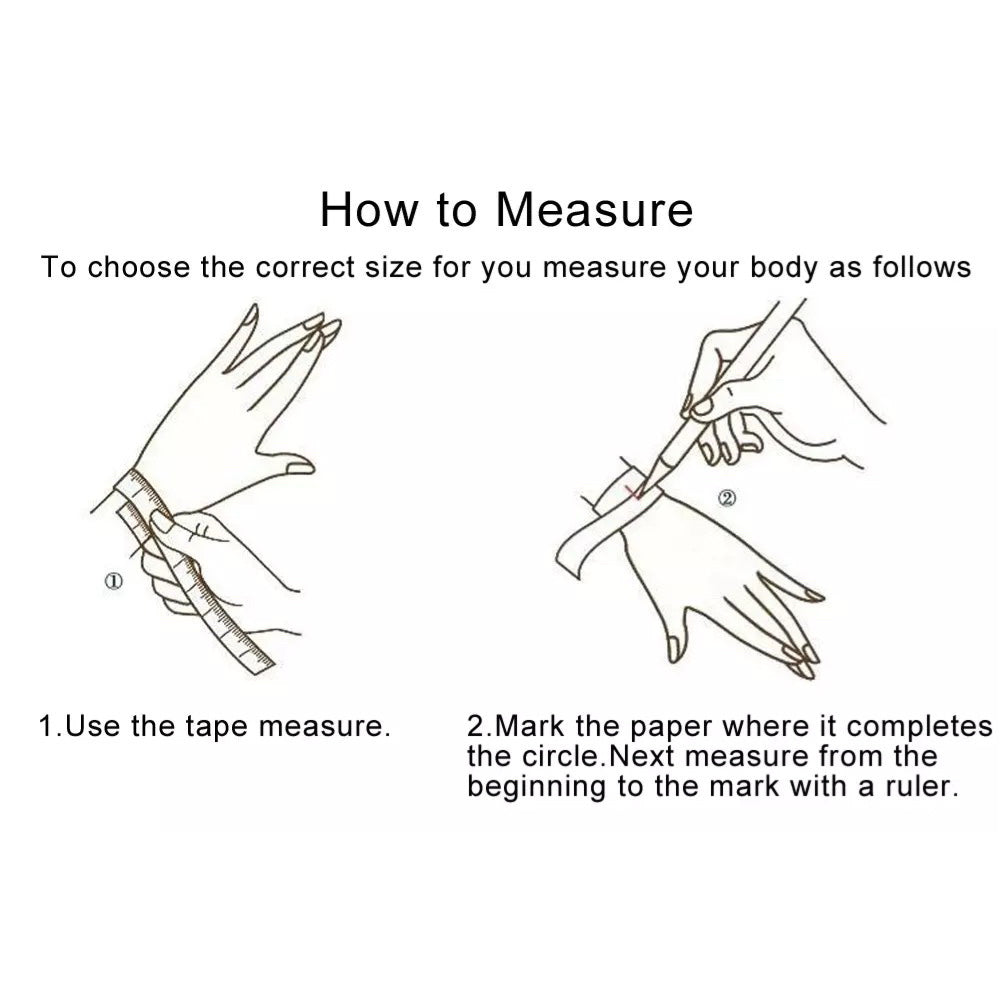 How to Measure

To choose the correct size for you measure your body as follows

①

②

1.Use the tape measure.

2.Mark the paper where it completes the circle.Next measure from the beginning to the mark with a ruler.